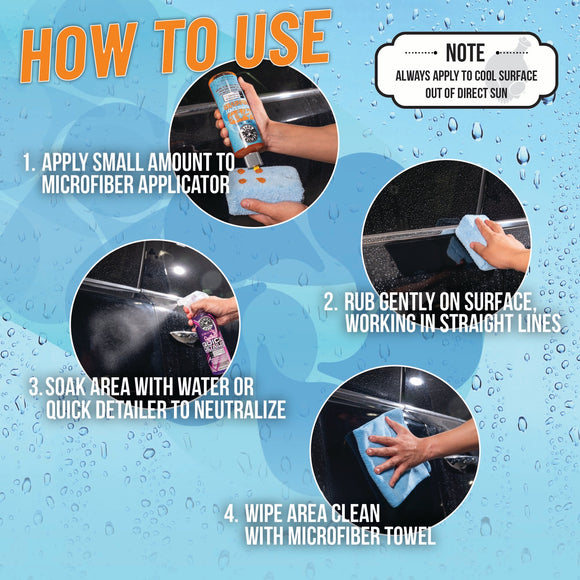 HOW TO USE

NOTE
ALWAYS APPLY TO COOL SURFACE OUT OF DIRECT SUN

1. APPLY SMALL AMOUNT TO MICROFIBER APPLICATOR

2. RUB GENTLY ON SURFACE, WORKING IN STRAIGHT LINES

3. SOAK AREA WITH WATER OR QUICK DETAILER TO NEUTRALIZE

4. WIPE AREA CLEAN WITH MICROFIBER TOWEL